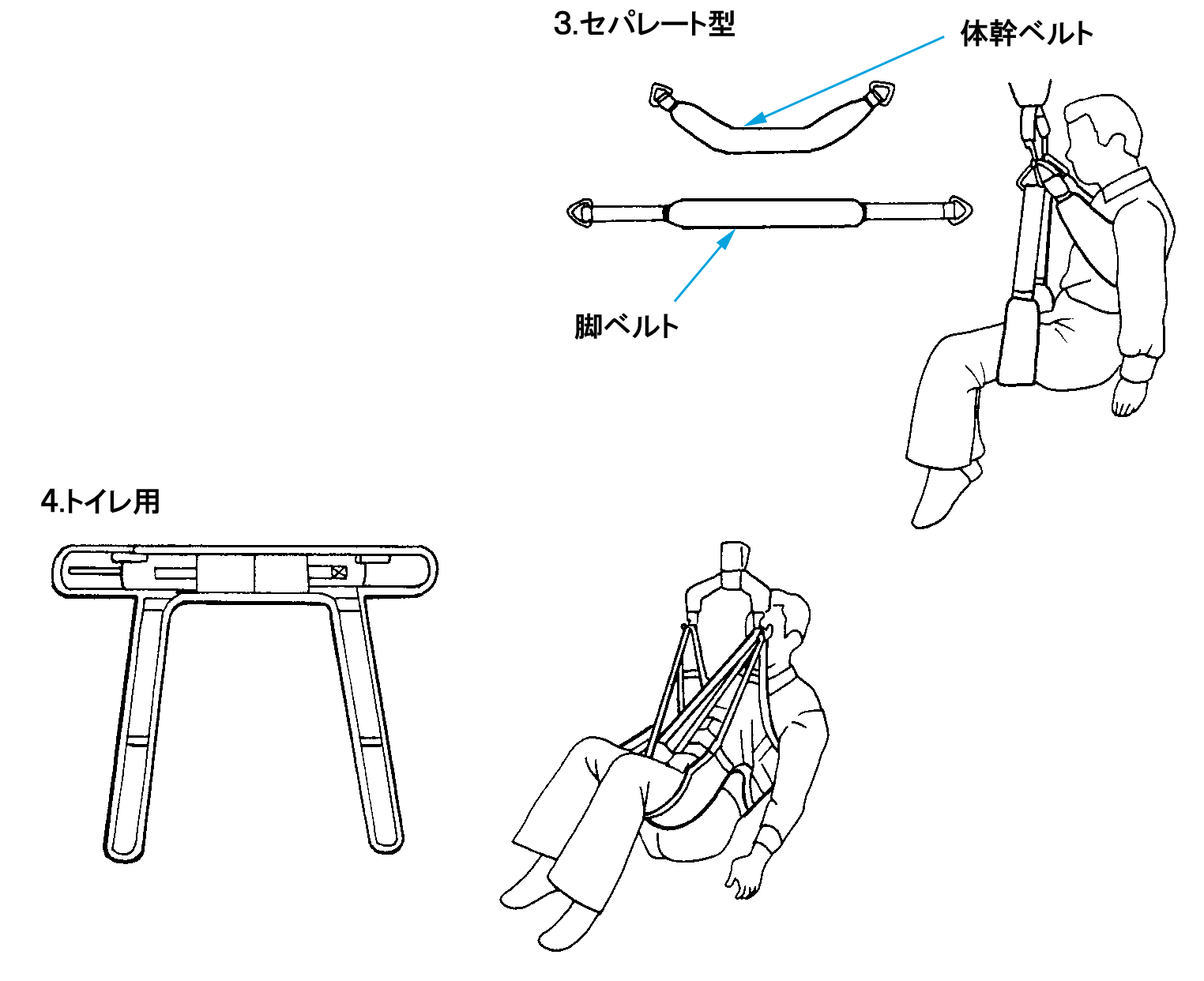 3.セパレート型

体幹ベルト

脚ベルト

4.トイレ用