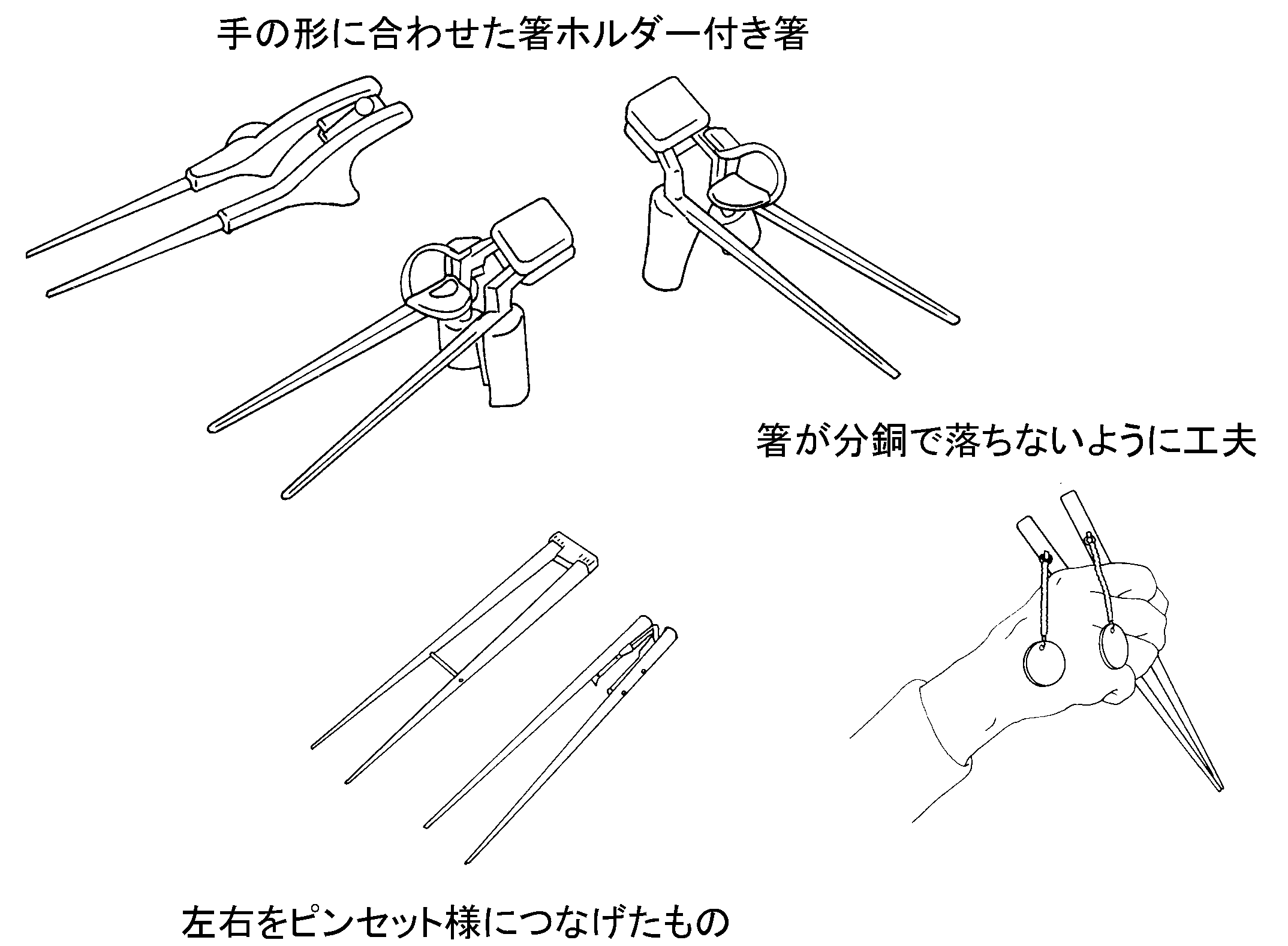 手の形に合わせた箸ホルダー付き箸

箸が分銅で落ちないように工夫

左右をピンセット様につなげたもの